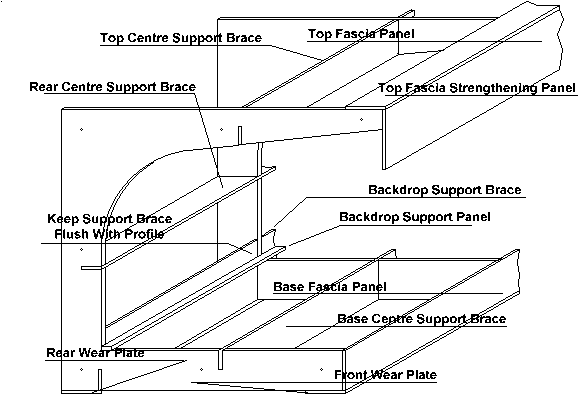 Top Centre Support Brace

Top Fascia Panel

Rear Centre Support Brace

Top Fascia Strengthening Panel

Backdrop Support Brace

Keep Support Brace Flush With Profile

Backdrop Support Panel

Base Fascia Panel

Base Centre Support Brace

Rear Wear Plate

Front Wear Plate