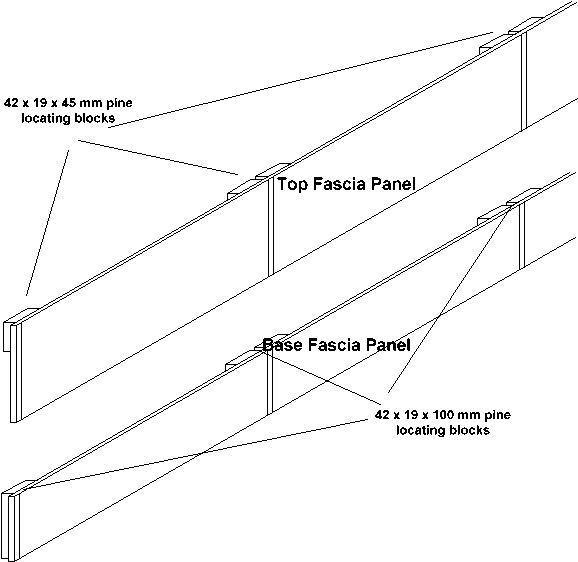 42 x 19 x 45 mm pine locating blocks

Top Fascia Panel

Base Fascia Panel

42 x 19 x 100 mm pine locating blocks